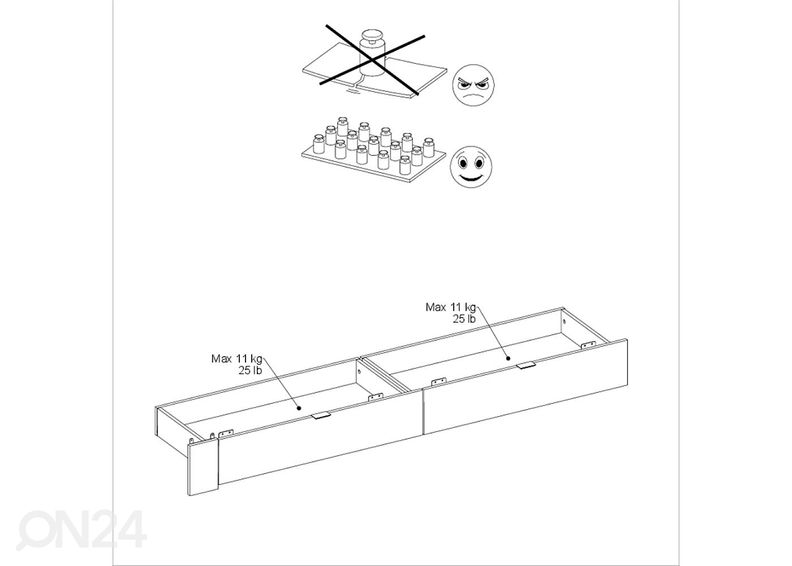 Max 11 kg
25 lb

Max 11 kg
25 lb

ON24