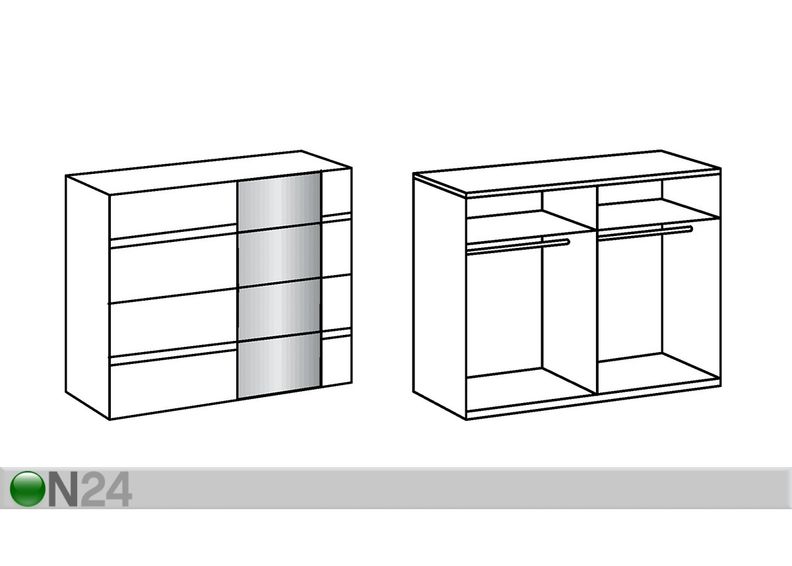 ON24