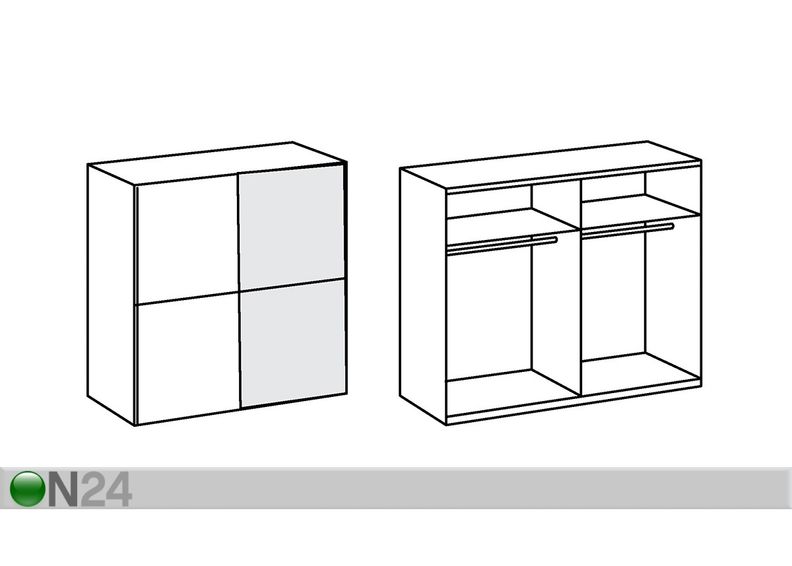 ON24