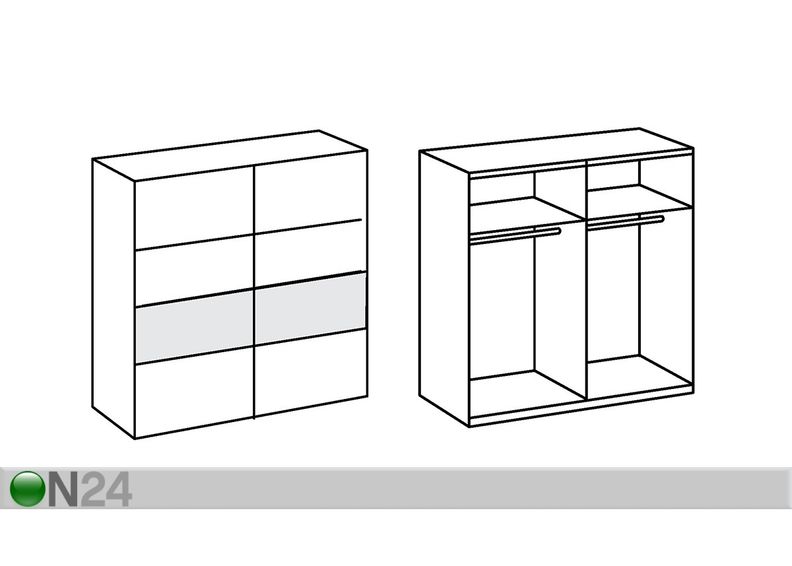 ON24