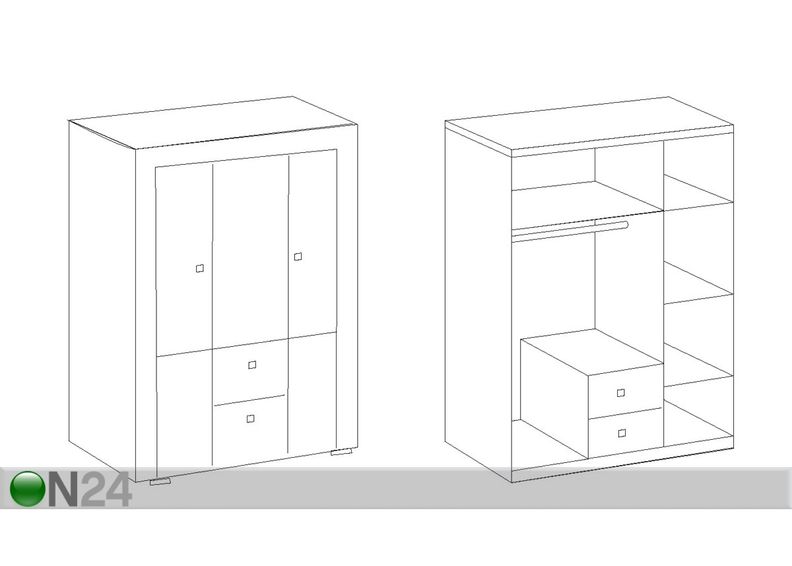 ON24