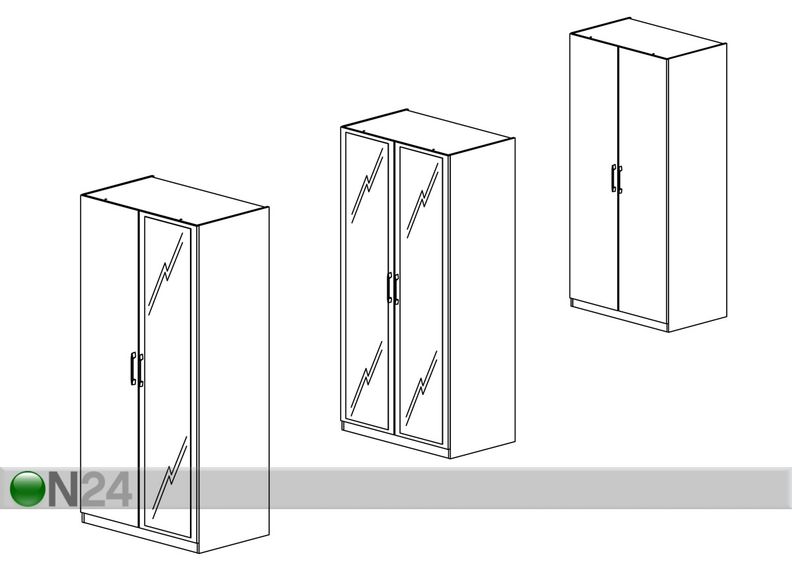 ON24