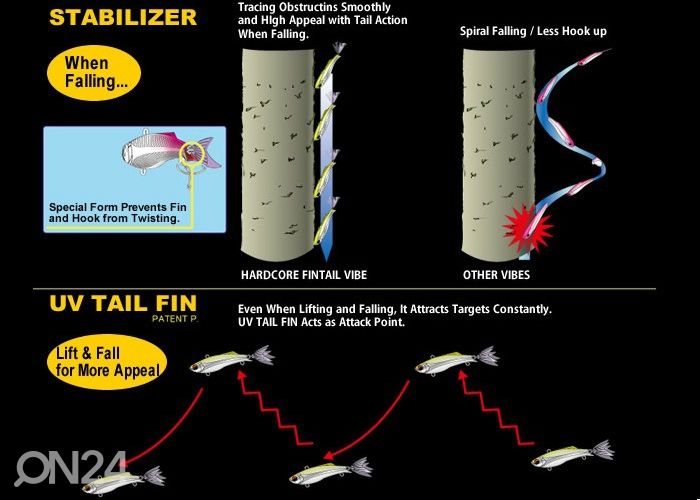 STABILIZER

When Falling...

Special Form Prevents Fin and Hook from Twisting.

Tracing Obstructins Smoothly and HIgh Appeal with Tail Action When Falling.

HARDCORE FINTAIL VIBE

Spiral Falling / Less Hook up

OTHER VIBES

UV TAIL FIN
PATENT P.

Even When Lifting and Falling, It Attracts Targets Constantly.
UV TAIL FIN Acts as Attack Point.

Lift & Fall for More Appeal

ON24