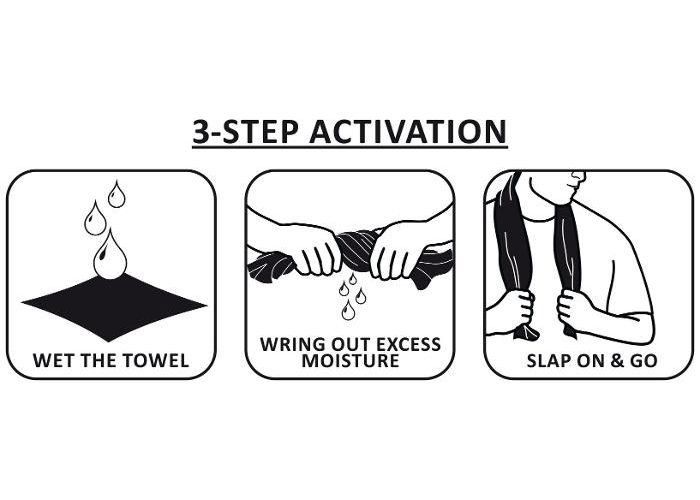 3-STEP ACTIVATION

WET THE TOWEL

WRING OUT EXCESS MOISTURE

SLAP ON & GO