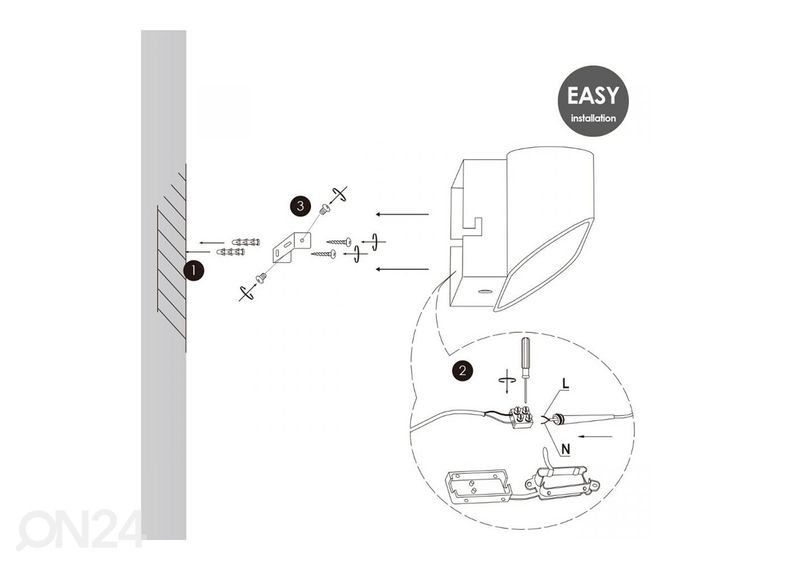 EASY
installation

3

1

2

L

N

ON24