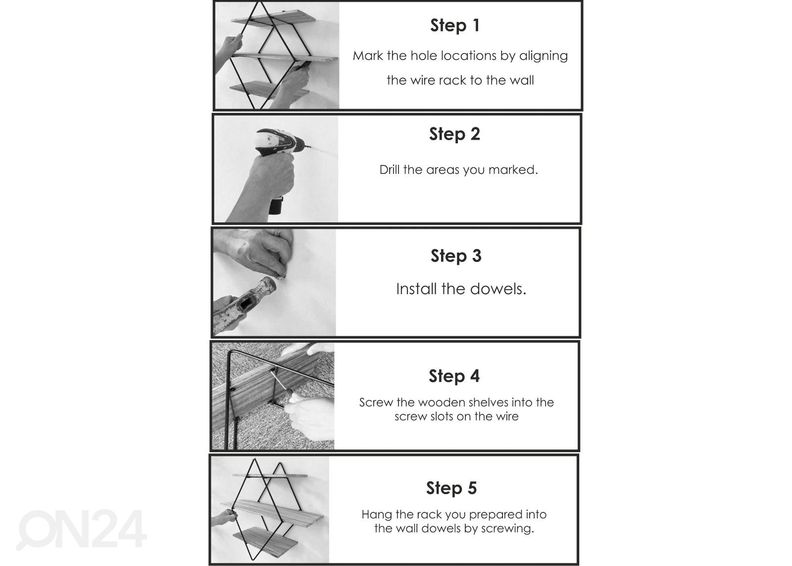 Step 1

Mark the hole locations by aligning the wire rack to the wall

Step 2

Drill the areas you marked.

Step 3

Install the dowels.

Step 4

Screw the wooden shelves into the screw slots on the wire

Step 5

Hang the rack you prepared into the wall dowels by screwing.

ON24