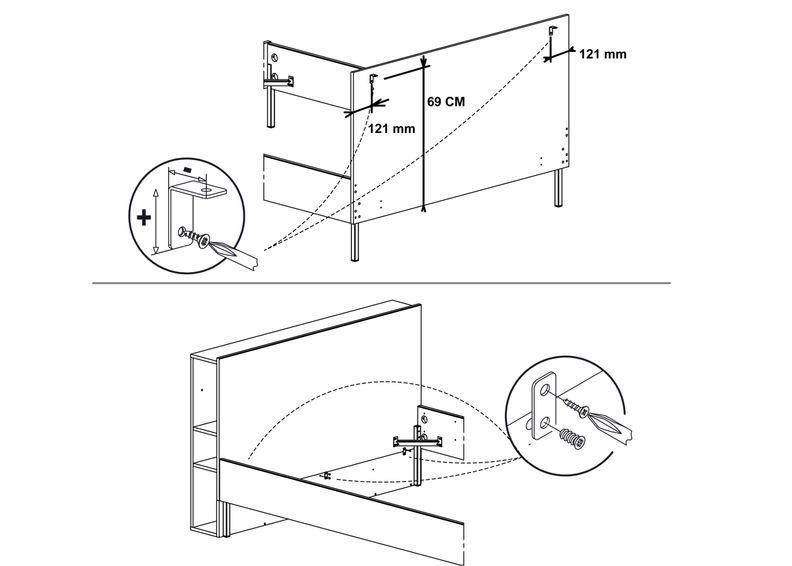 121 mm
69 CM
121 mm
+
-