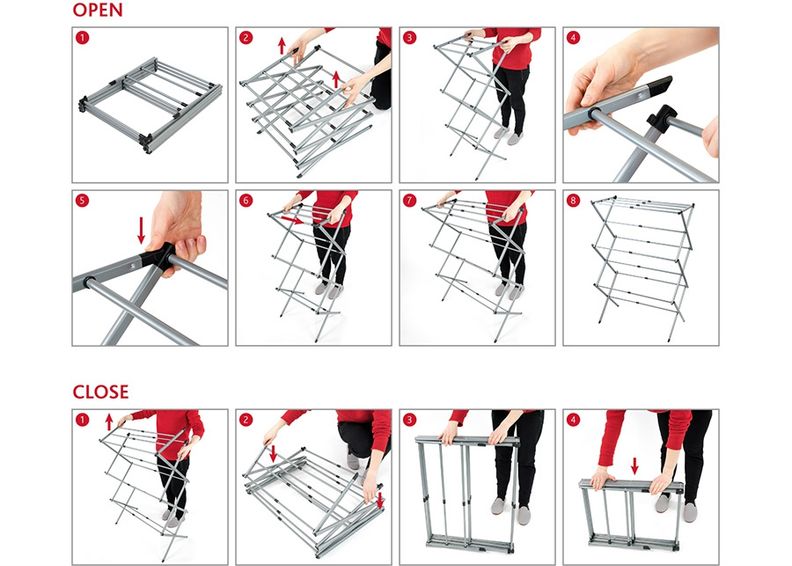 OPEN

1

2

3

4

5

6

7

8

CLOSE

1

2

3

4