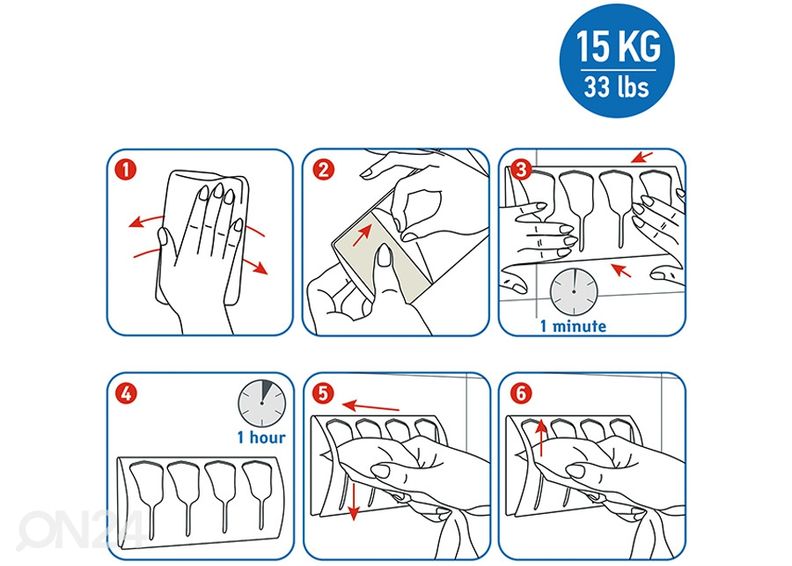 15 KG
33 lbs

1

2

3

1 minute

4

1 hour

5

6

ON24