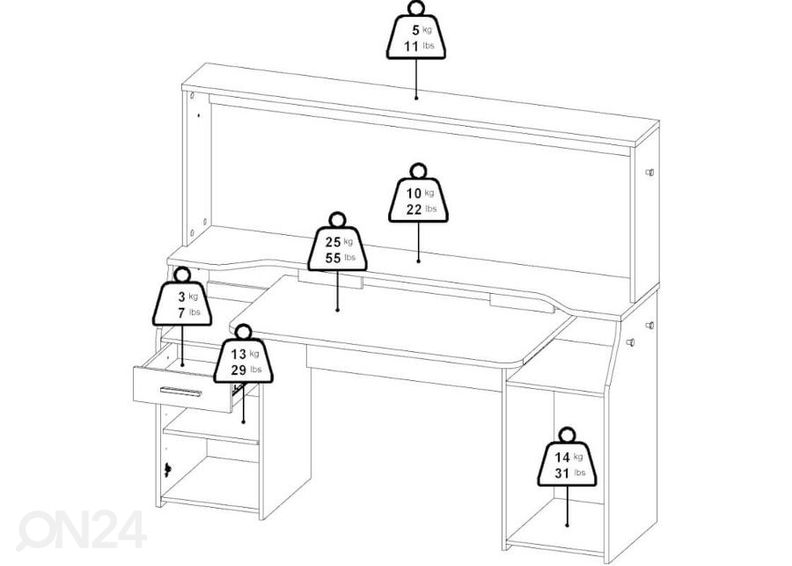 5 kg
11 lbs

10 kg
22 lbs

25 kg
55 lbs

3 kg
7 lbs

13 kg
29 lbs

14 kg
31 lbs

ON24