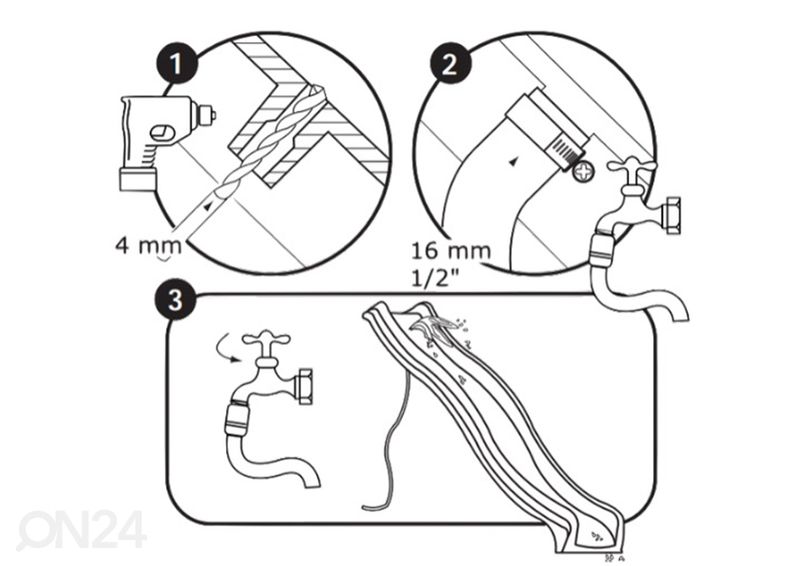 1

4 mm

2

16 mm
1/2"

3

ON24