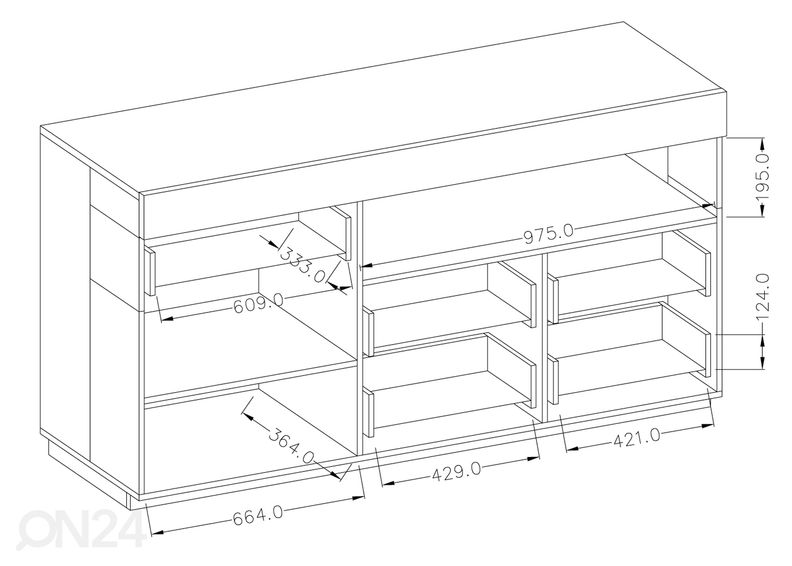 195.0
975.0
333.0
609.0
124.0
364.0
429.0
421.0
664.0
ON24