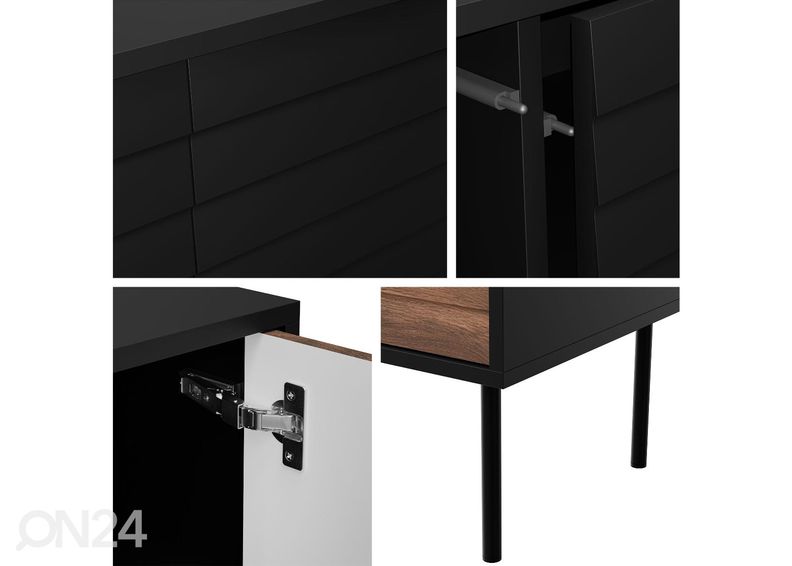 ON24