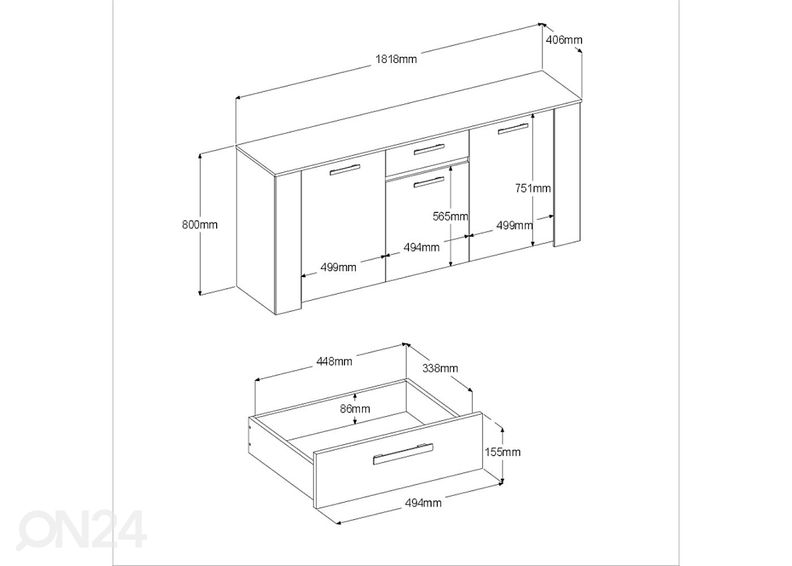 1818mm
406mm
800mm
751mm
565mm
499mm
494mm
499mm
448mm
338mm
86mm
155mm
494mm
ON24