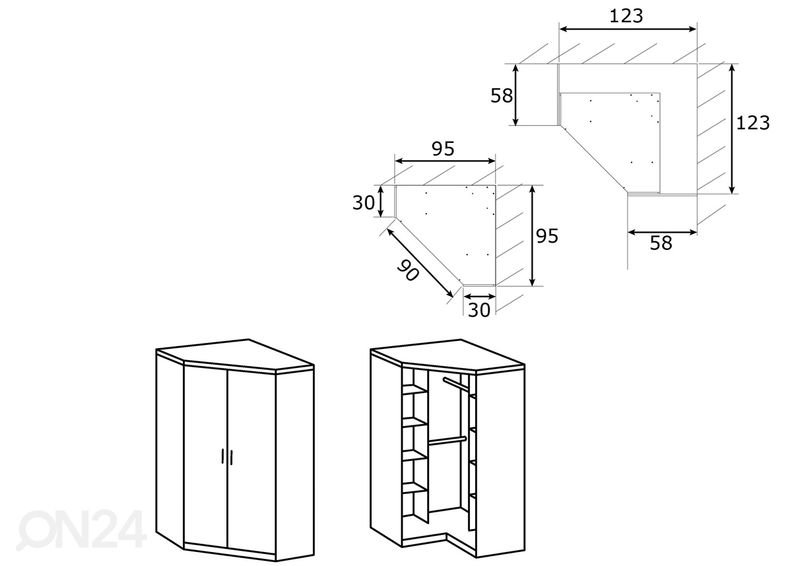 123

58

123

58

95

30

95

90

30

ON24