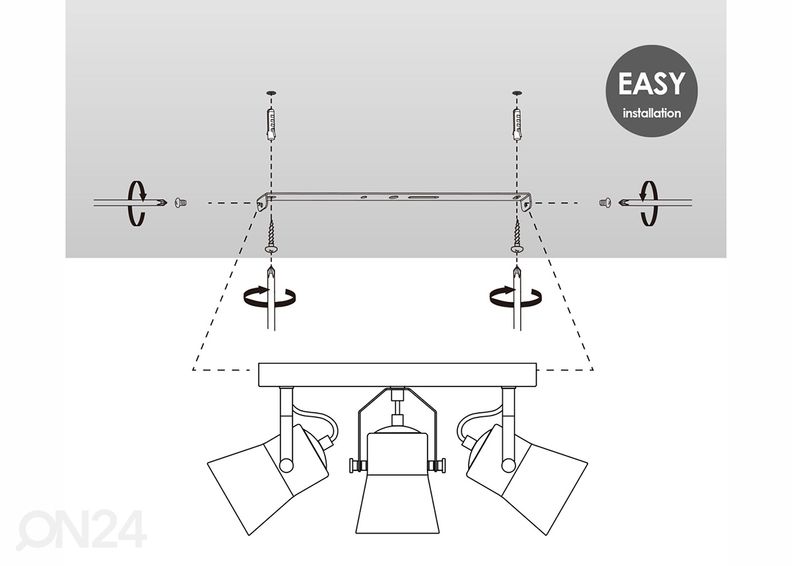 EASY
installation

ON24