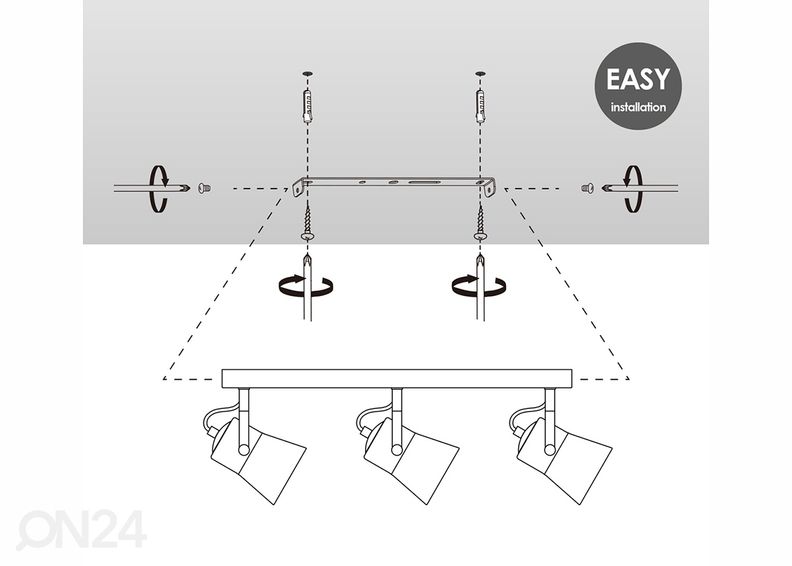 EASY
installation

ON24