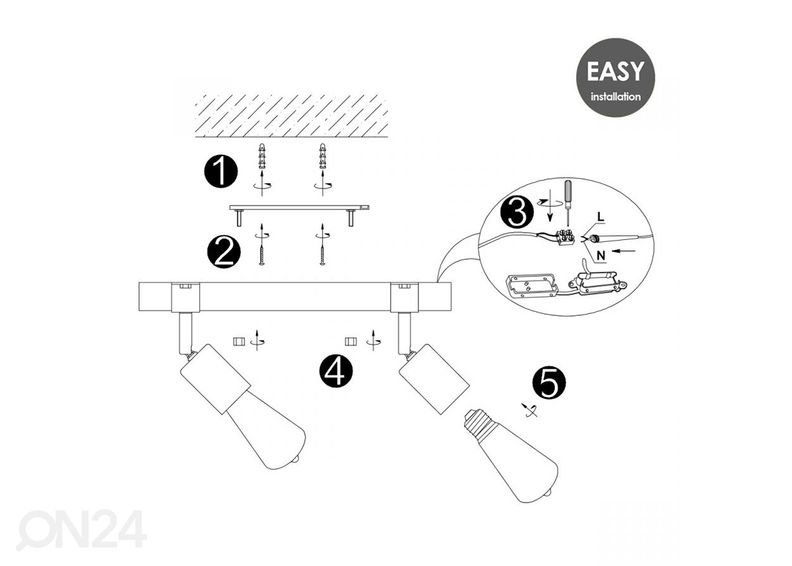 EASY
installation

1

2

3

L

N

4

5

ON24