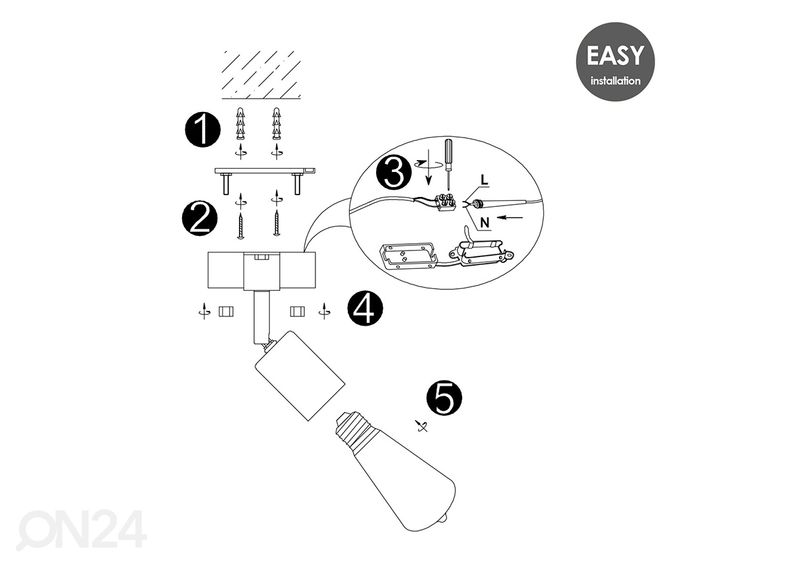 EASY
installation

1

2

3

L

N

4

5

ON24