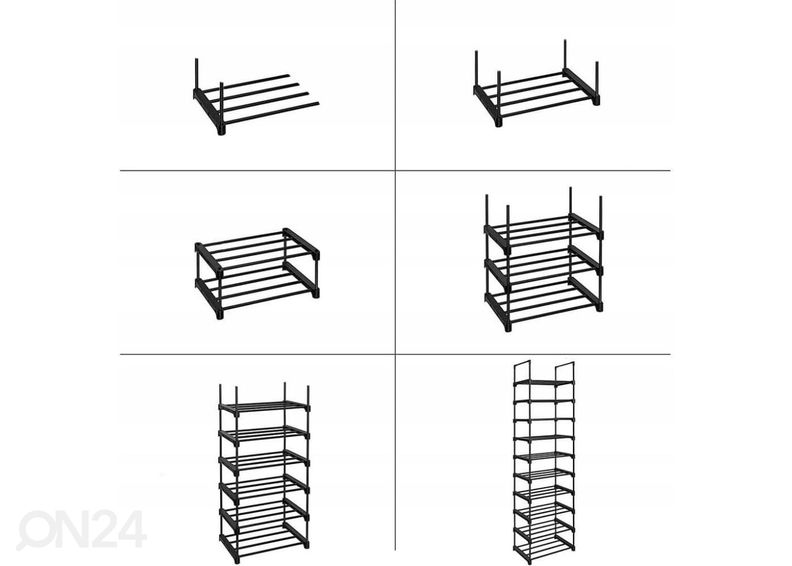 ON24