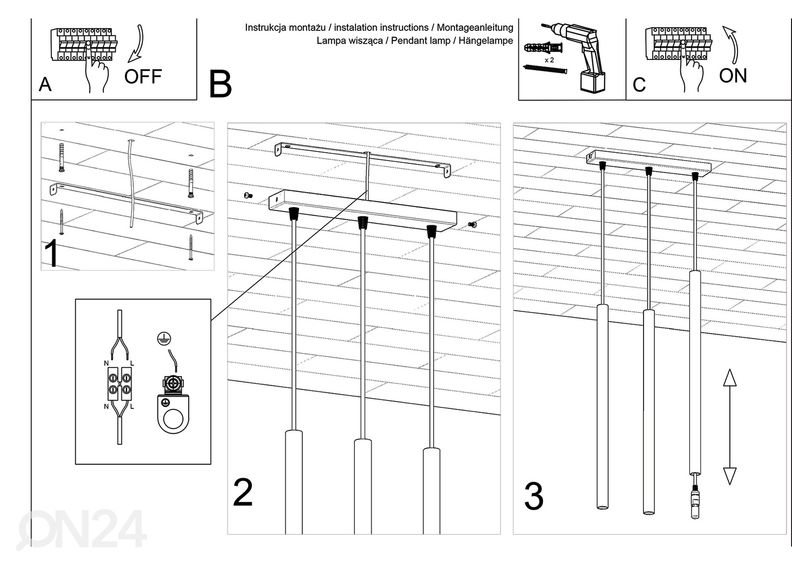 A OFF

B

Instrukcja montażu / instalation instructions / Montageanleitung
Lampa wisząca / Pendant lamp / Hängelampe

x 2

C ON

1

N L
N L

2

3

ON24