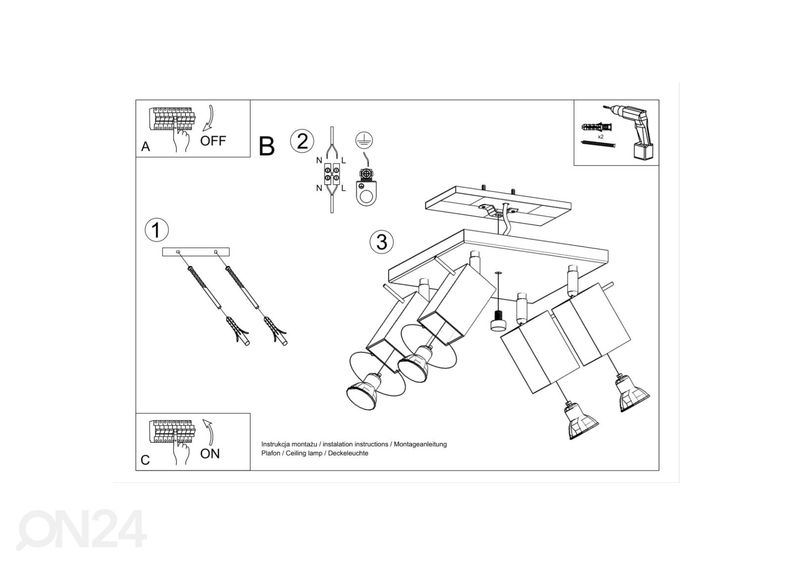 A OFF

B

2

N L

N L

x2

1

3

C ON

Instrukcja montażu / instalation instructions / Montageanleitung
Plafon / Ceiling lamp / Deckeleuchte

ON24