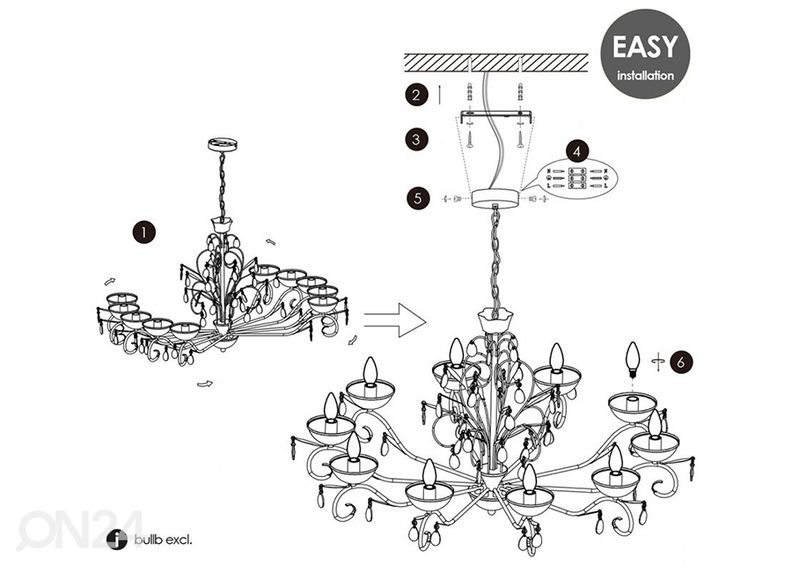 EASY
installation

2

3

4

5

1

6

ON24

bullb excl.