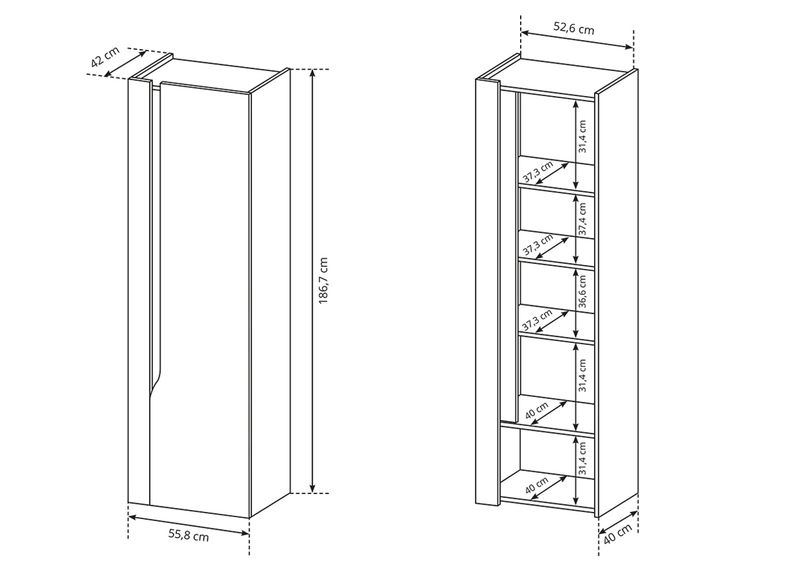 42 cm
186,7 cm
55,8 cm
52,6 cm
31,4 cm
37,3 cm
37,4 cm
37,3 cm
36,6 cm
37,3 cm
31,4 cm
40 cm
31,4 cm
40 cm
40 cm