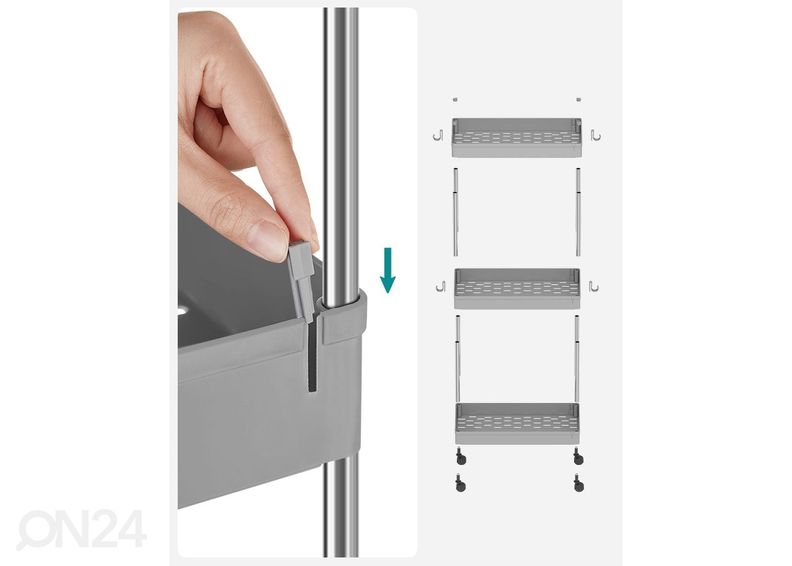 ON24