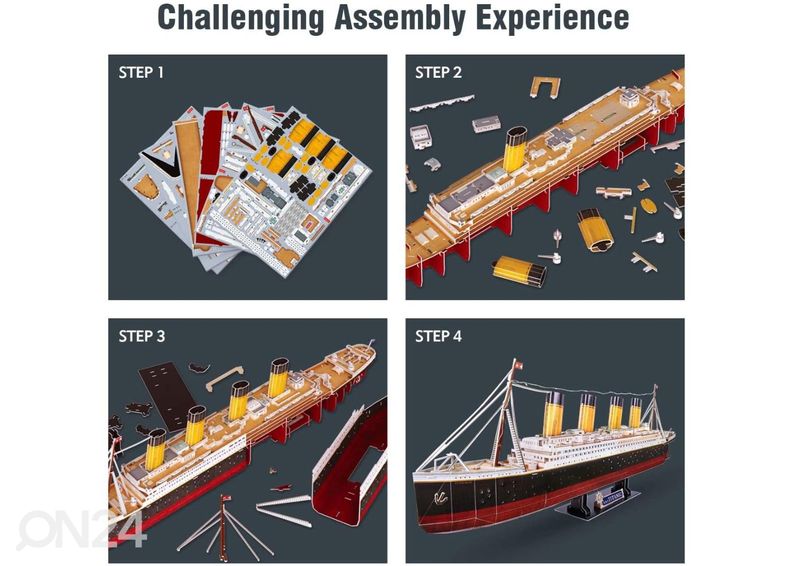 Challenging Assembly Experience

STEP 1

STEP 2

STEP 3

STEP 4

ON24