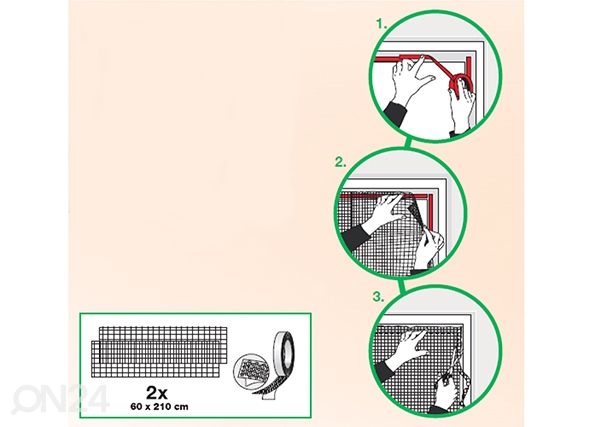 1.

2.

3.

2x
60 x 210 cm

ON24