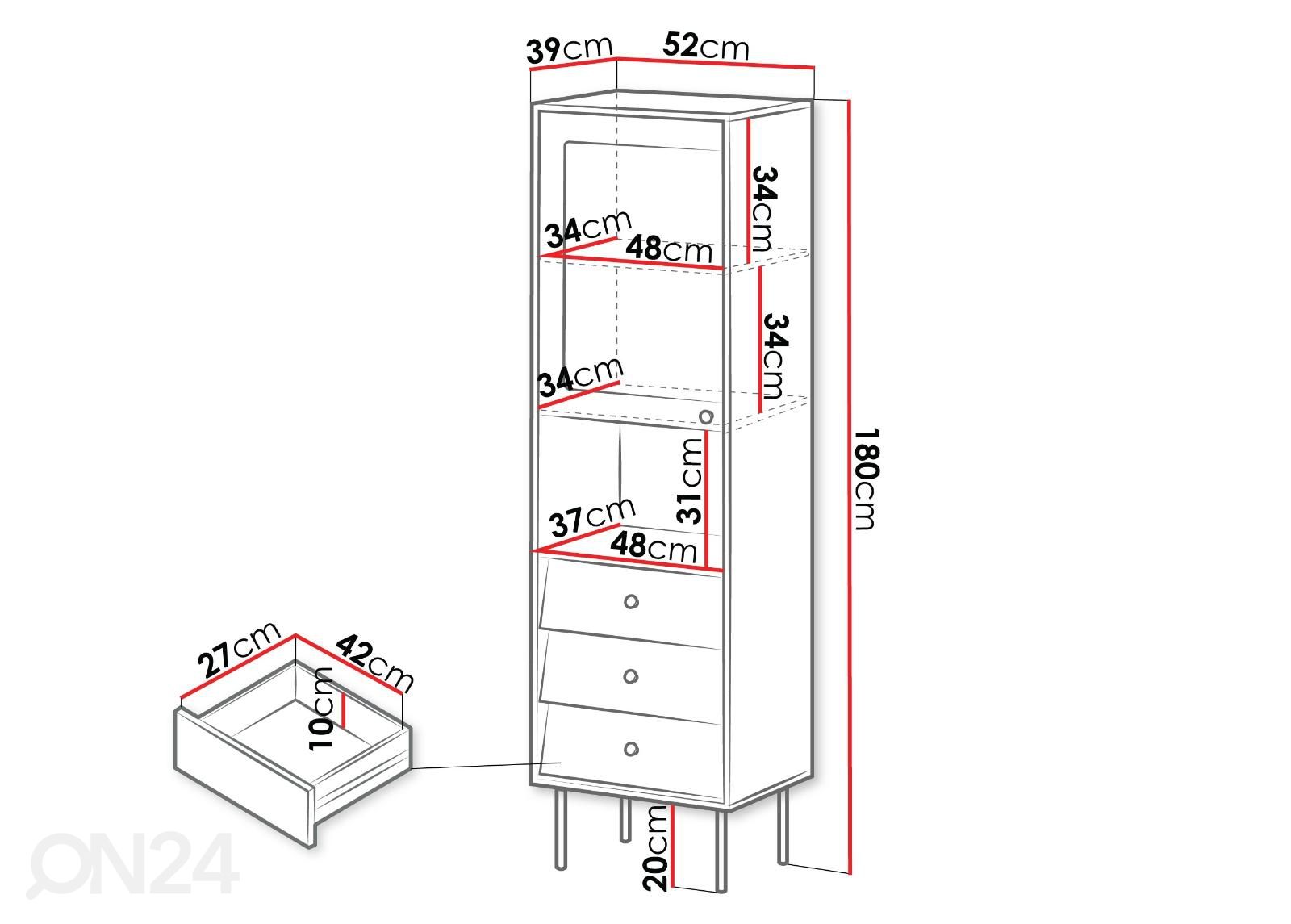 39cm
52cm
34cm
34cm
48cm
34cm
34cm
180cm
31cm
37cm
48cm
27cm
42cm
10cm
20cm
ON24