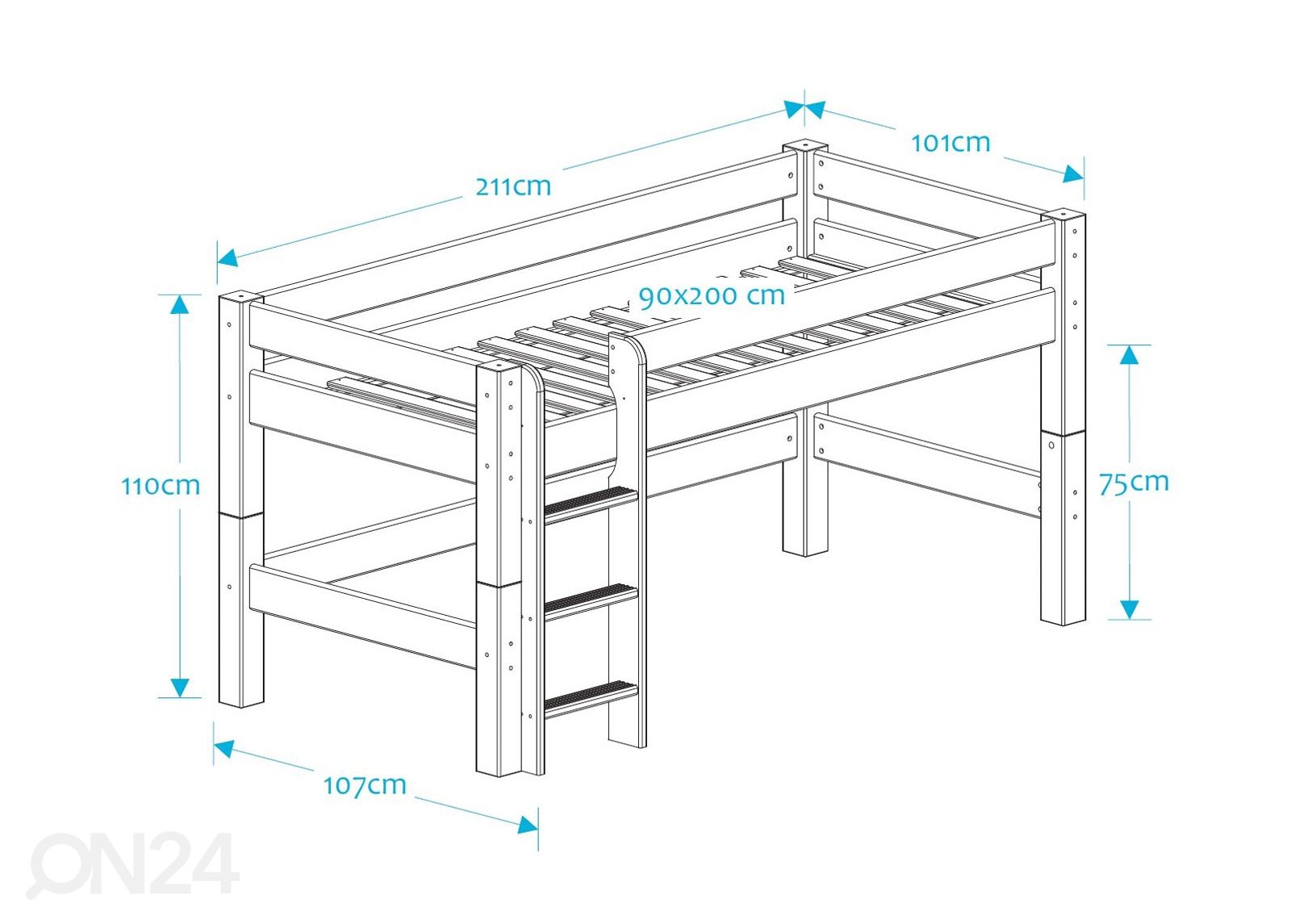 211cm
101cm
90x200 cm
110cm
75cm
107cm
ON24