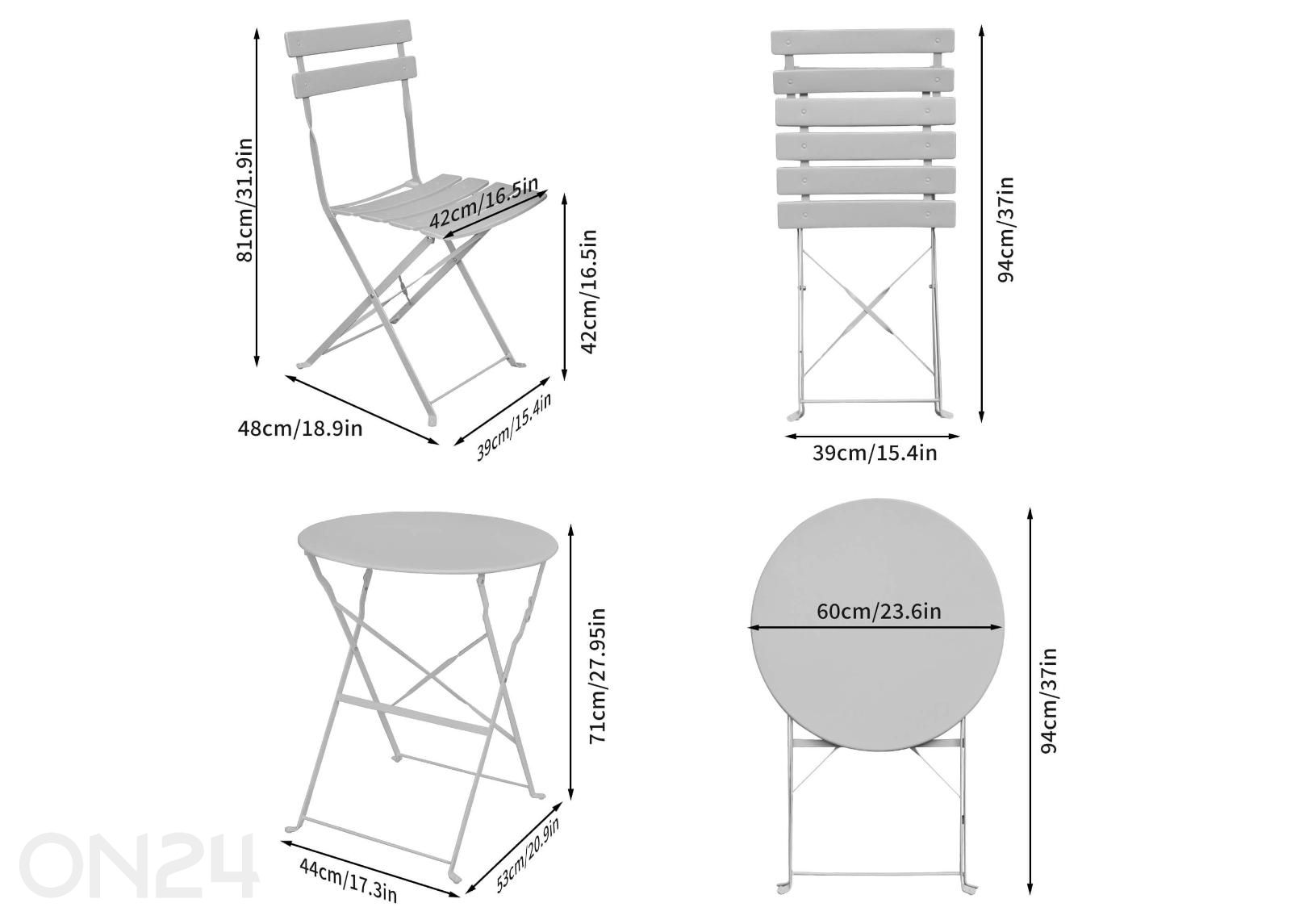 81cm/31.9in

42cm/16.5in

42cm/16.5in

48cm/18.9in

39cm/15.4in

94cm/37in

39cm/15.4in

71cm/27.95in

44cm/17.3in

53cm/20.9in

60cm/23.6in

94cm/37in

ON24