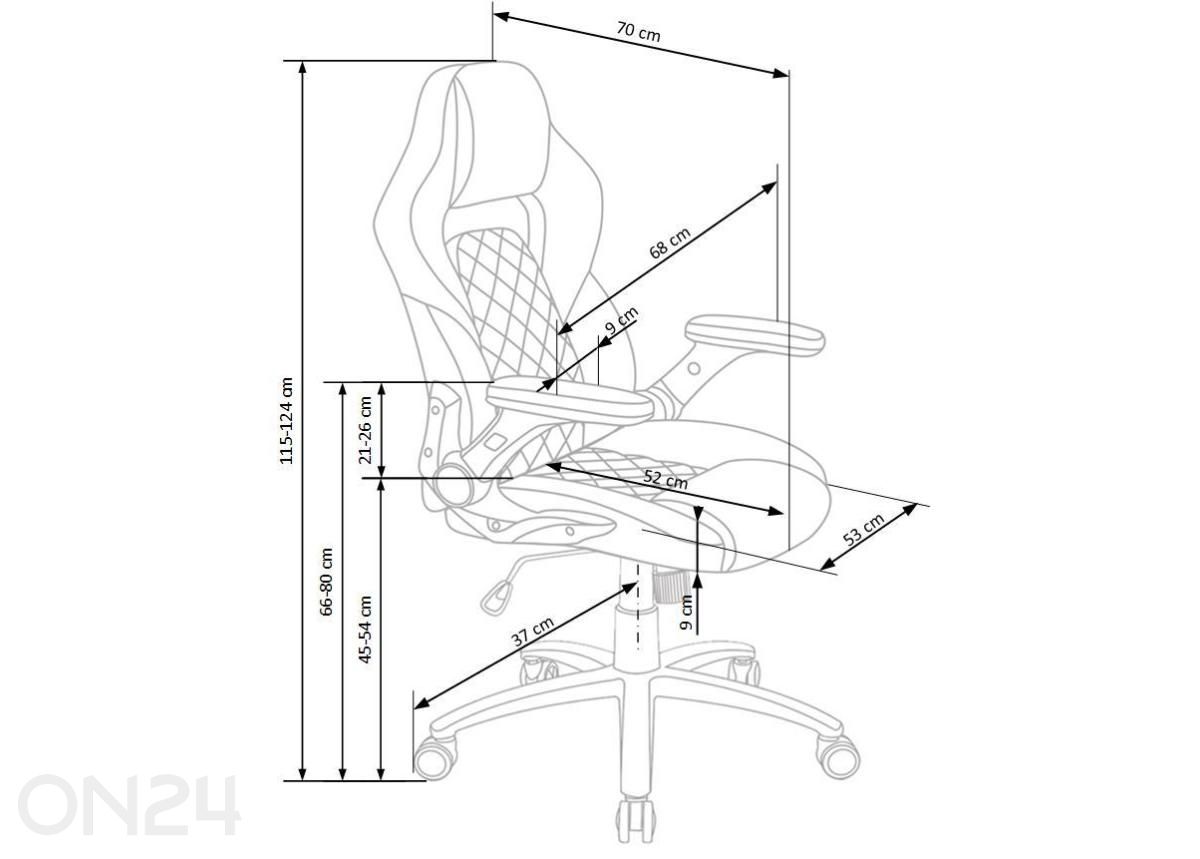 70 cm
68 cm
9 cm
115-124 cm
21-26 cm
52 cm
53 cm
66-80 cm
45-54 cm
9 cm
37 cm
ON24