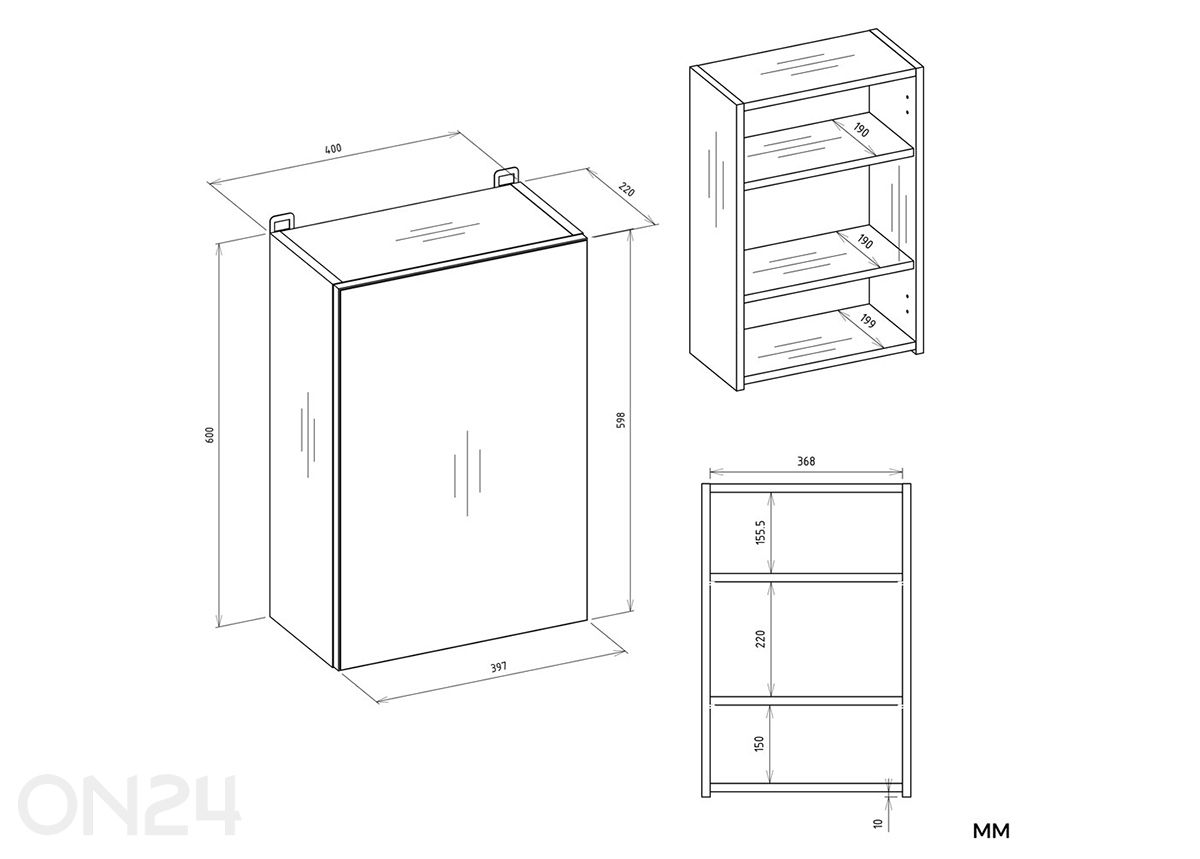 400

220

600

598

397

190

190

199

368

155.5

220

150

10

ON24

MM