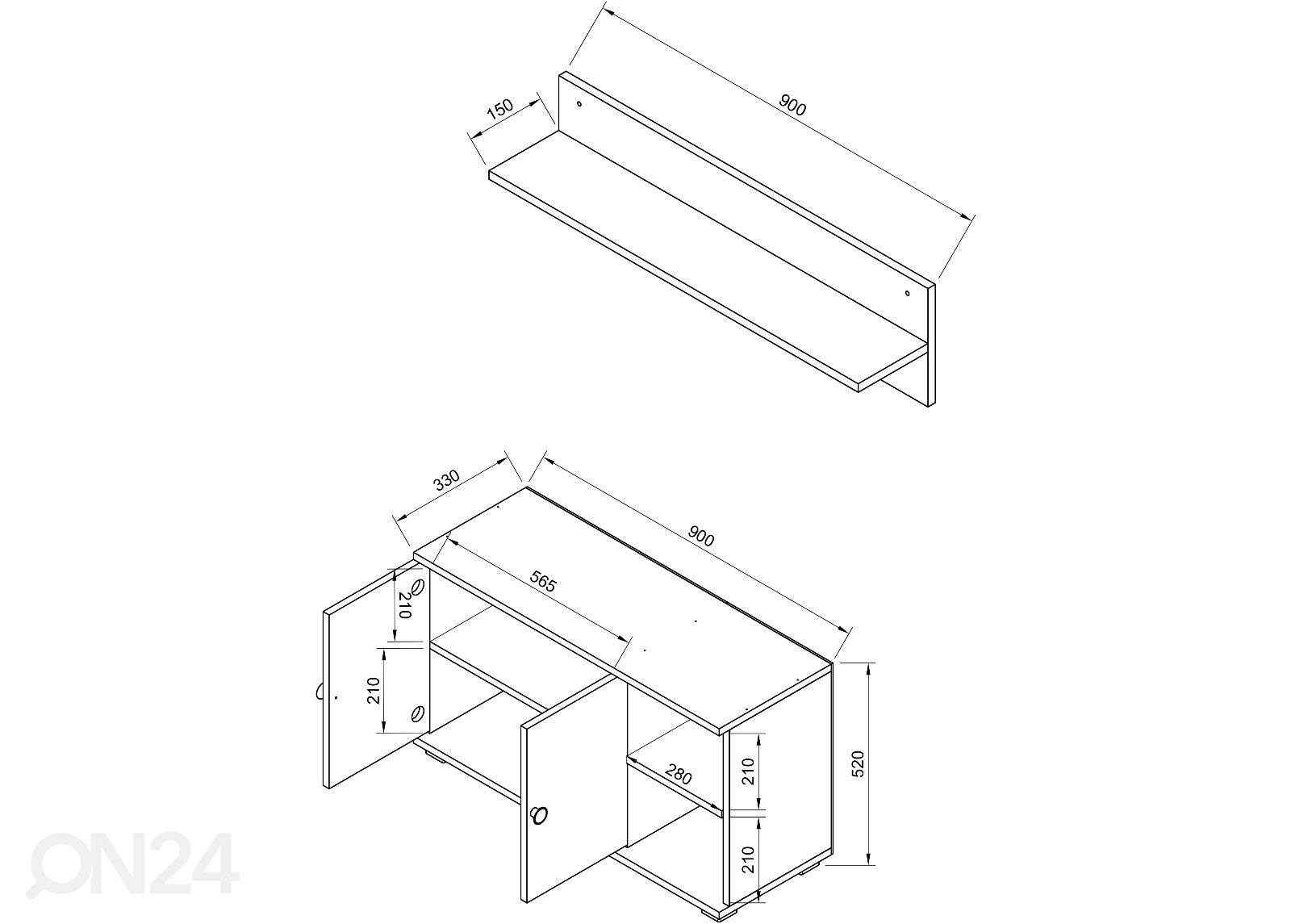 150
900

330
900
565
210
210
280
210
210
520

ON24