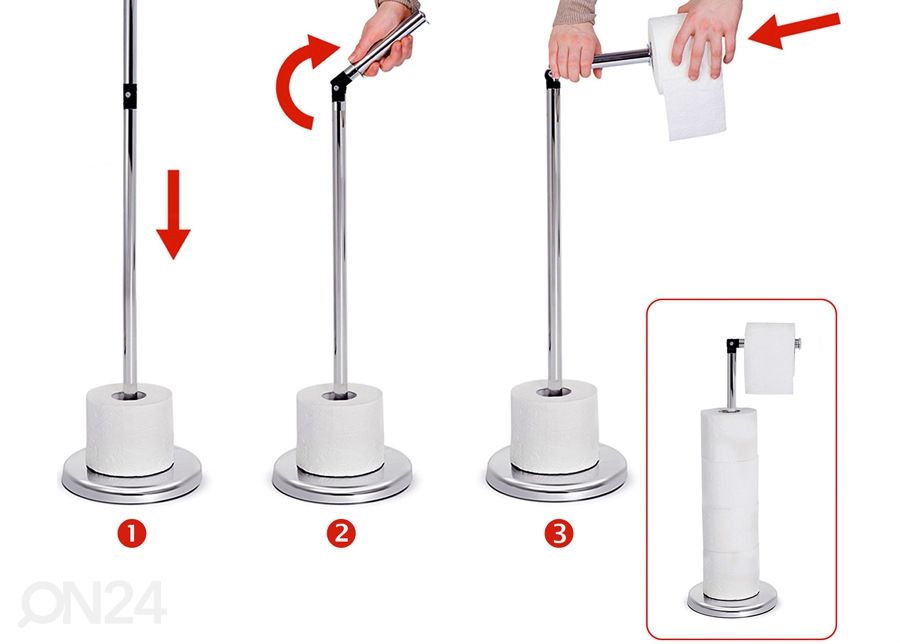 1

2

3

ON24