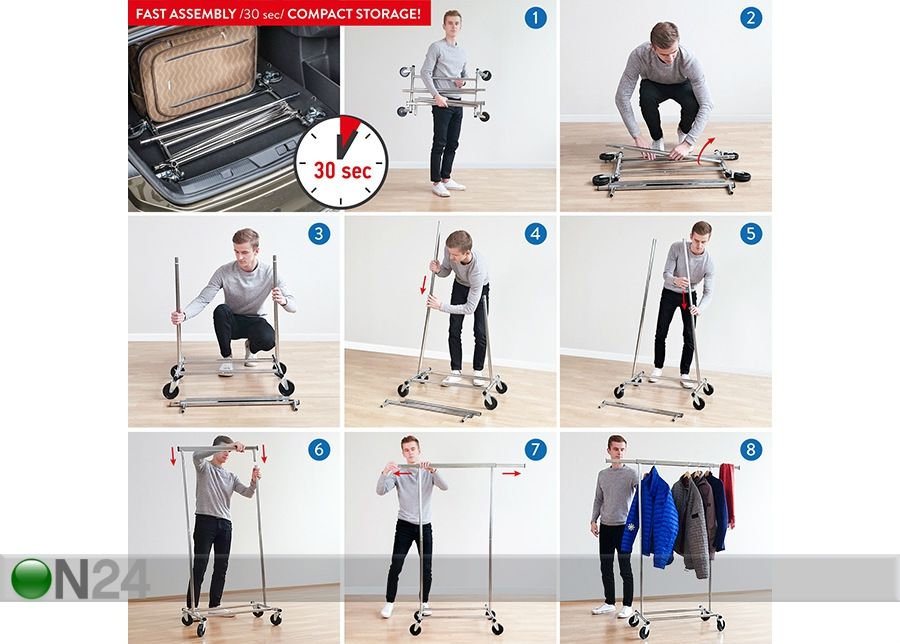 FAST ASSEMBLY /30 sec/ COMPACT STORAGE!

30 sec

1

2

3

4

5

6

7

8

ON24