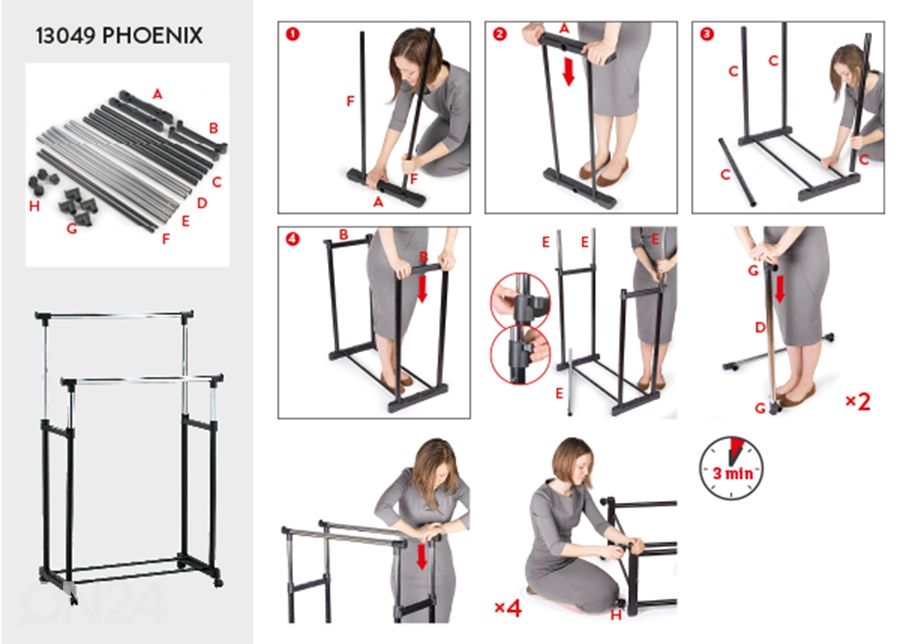 13049 PHOENIX

A
B
C
D
E
F
G
H

ON24

1
F
F
A

2
A

3
C
C
C
C

4
B
B

E
E
E
E

G
D
G
×2

3 min

×4
H