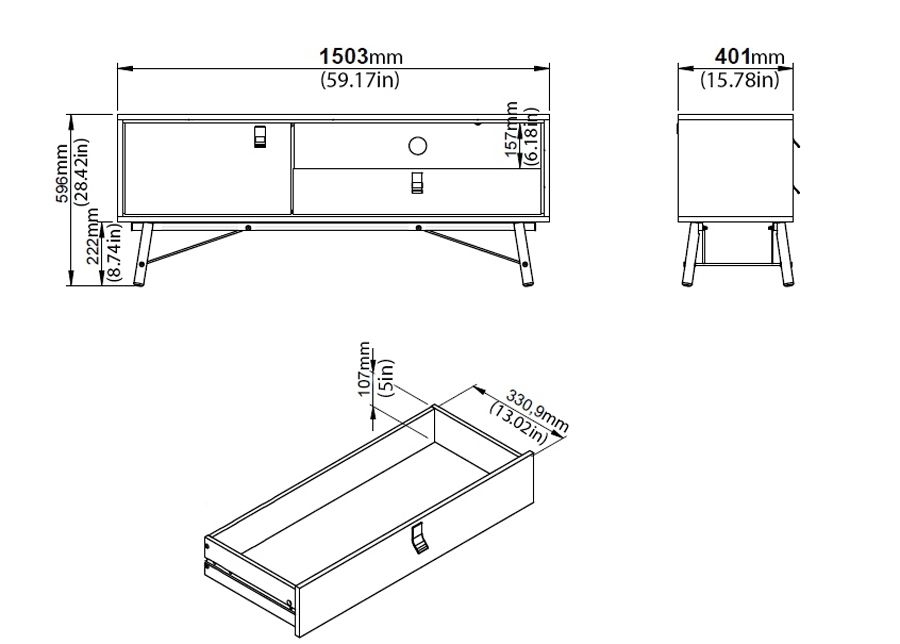 1503mm
(59.17in)

401mm
(15.78in)

596mm
(28.42in)

222mm
(8.74in)

157mm
(6.18in)

107mm
(5in)

330.9mm
(13.02in)