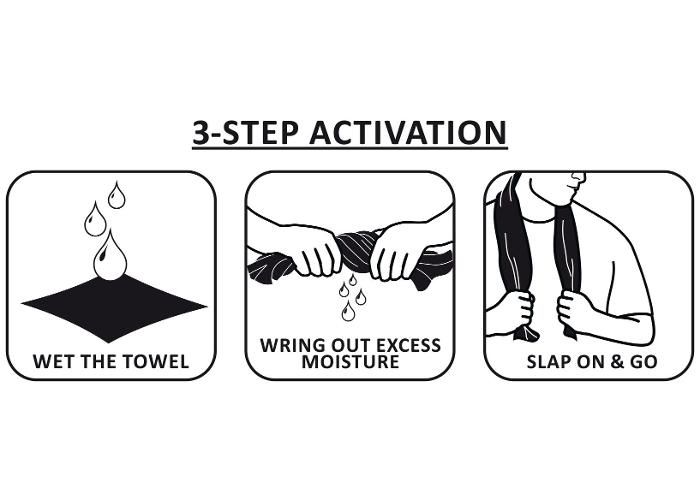 3-STEP ACTIVATION

WET THE TOWEL

WRING OUT EXCESS MOISTURE

SLAP ON & GO