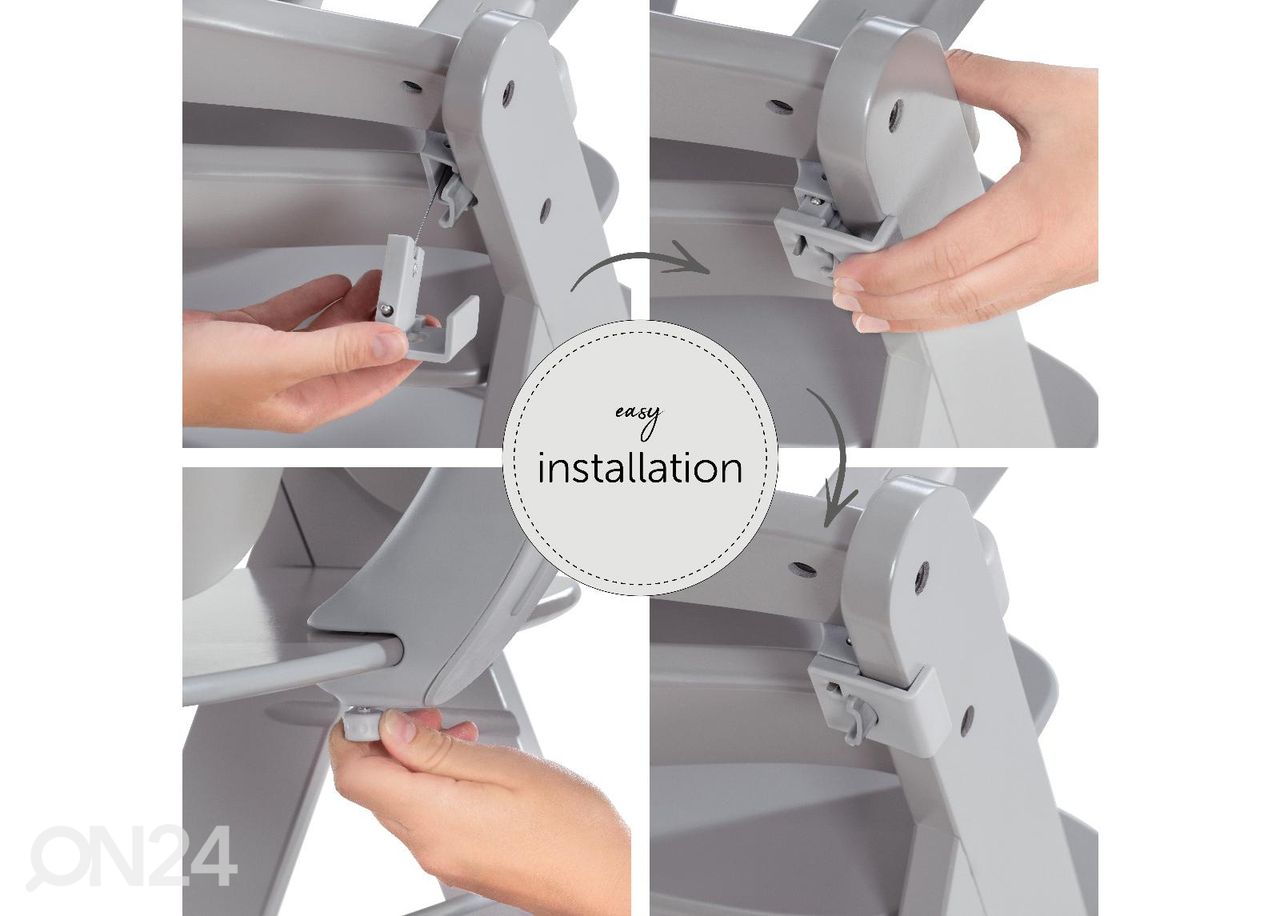 easy
installation

ON24