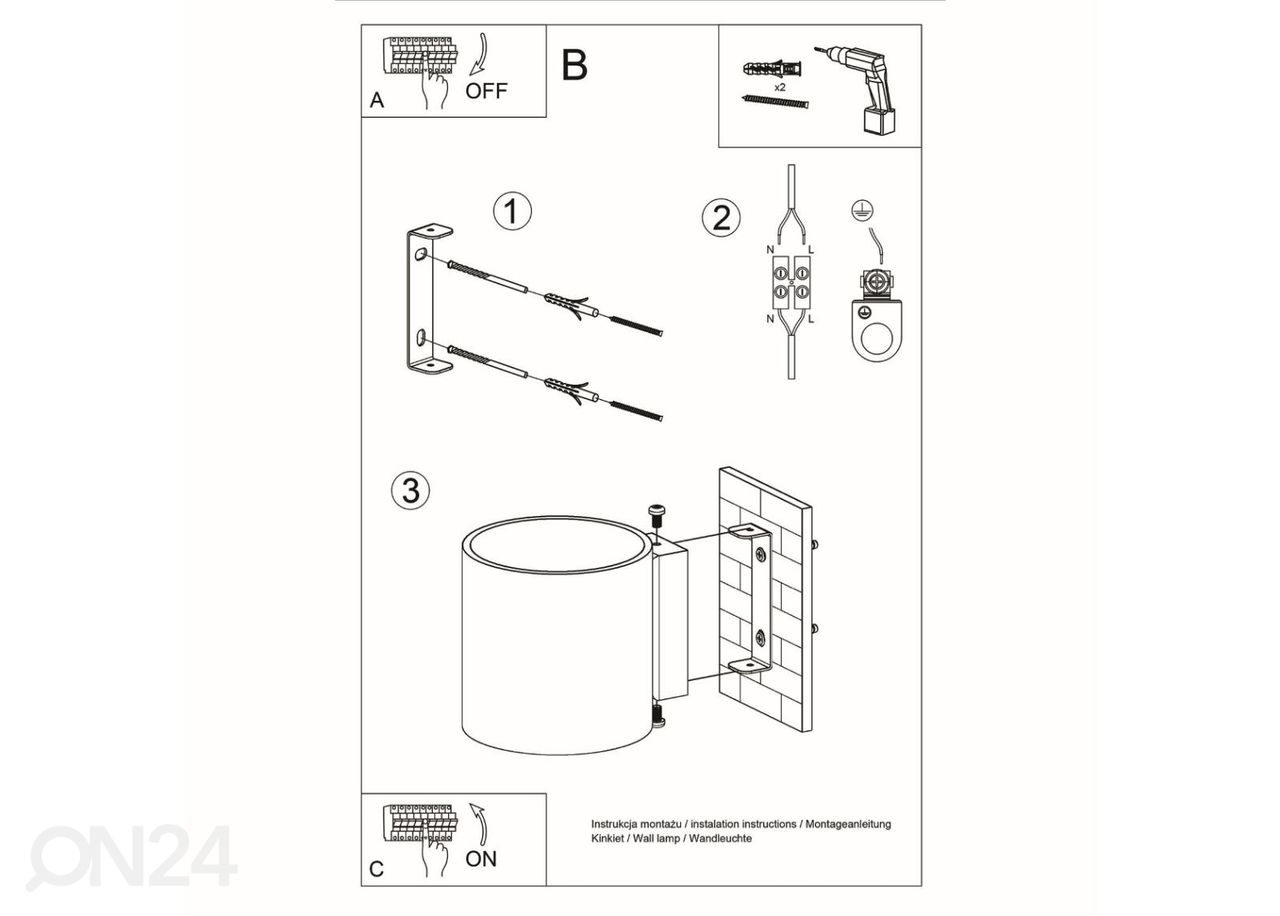 A
OFF

B

x2

1

2

N L
N L

3

C
ON

Instrukcja montażu / instalation instructions / Montageanleitung
Kinkiet / Wall lamp / Wandleuchte

ON24