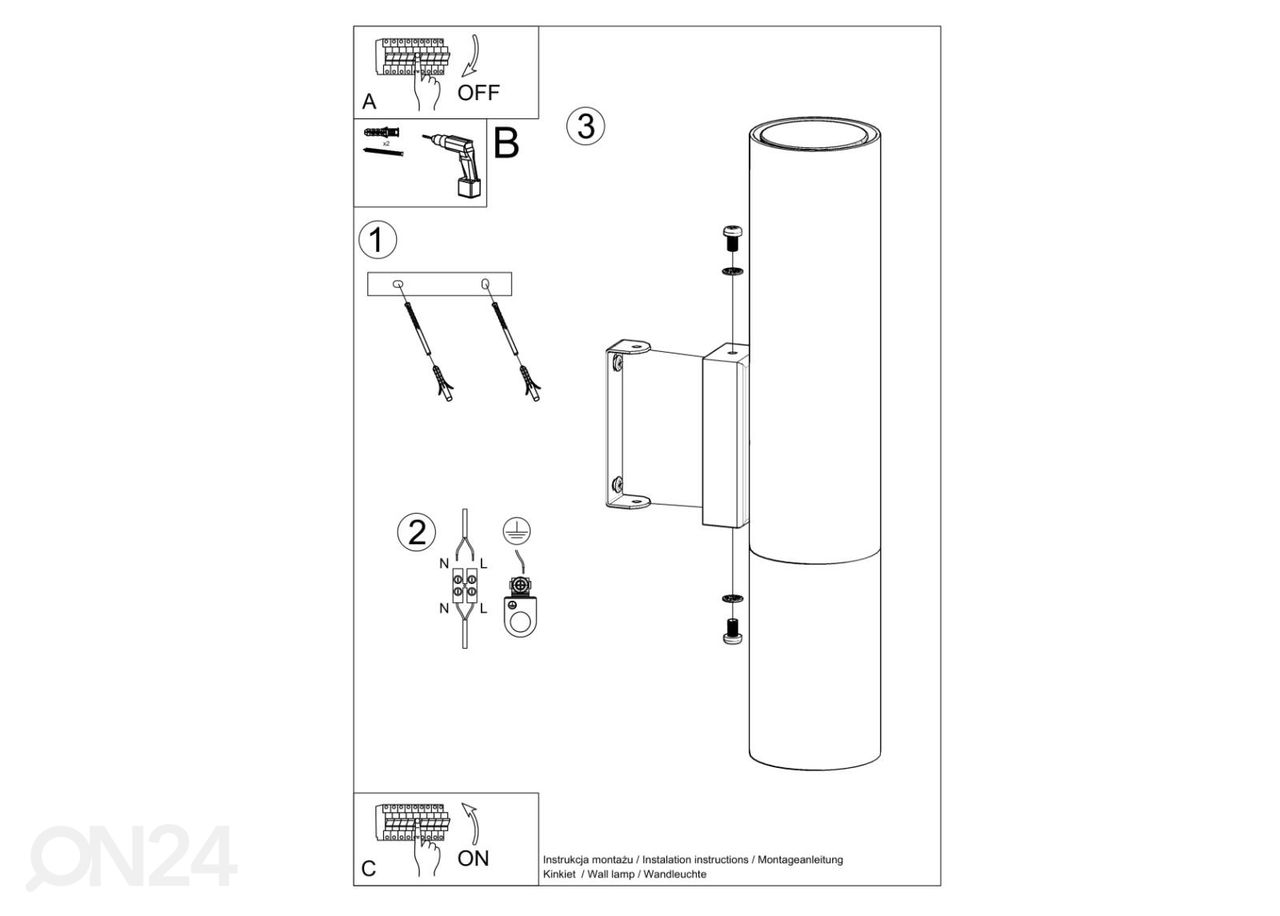 A
OFF

x2
B

3

1

2
N L
N L

C
ON

Instrukcja montażu / Instalation instructions / Montageanleitung
Kinkiet / Wall lamp / Wandleuchte

ON24