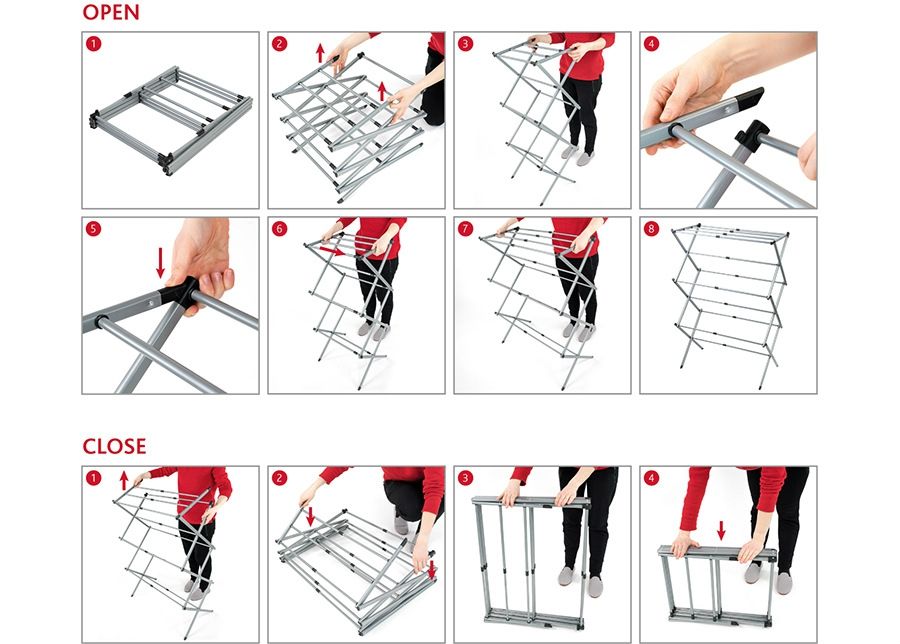 OPEN

1

2

3

4

5

6

7

8

CLOSE

1

2

3

4