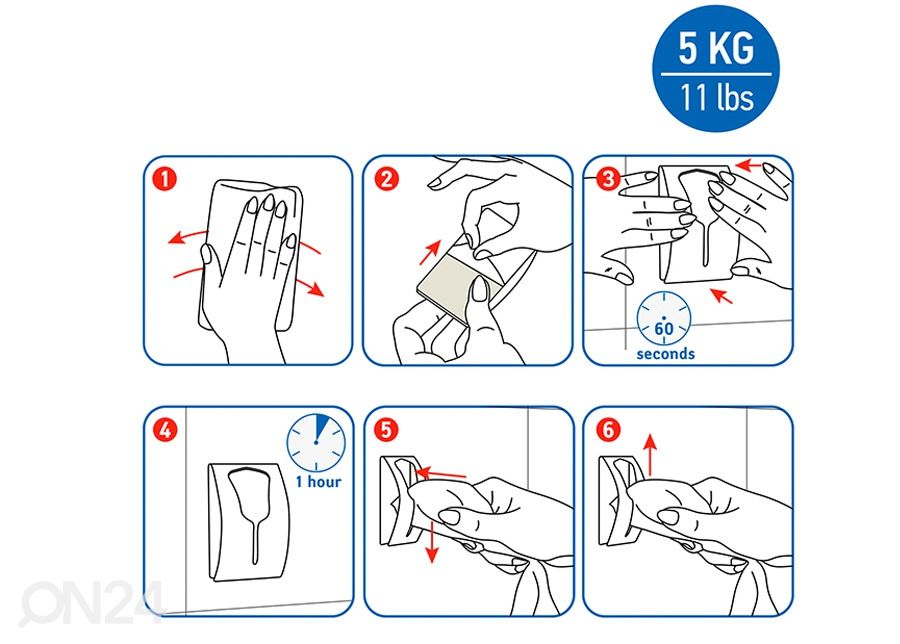 5 KG
11 lbs

1

2

3

60
seconds

4

1 hour

5

6

ON24