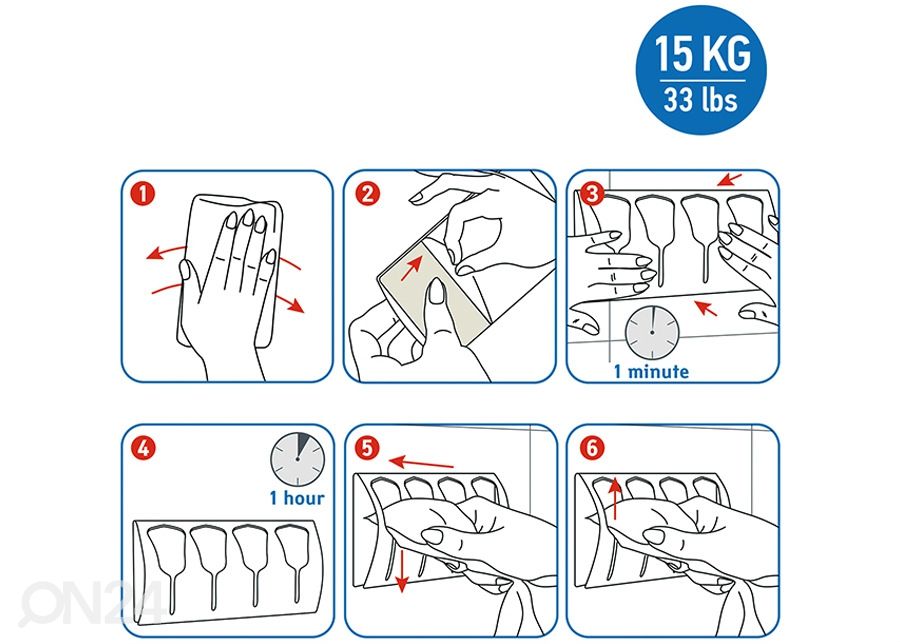 15 KG
33 lbs

1

2

3

1 minute

4

1 hour

5

6

ON24