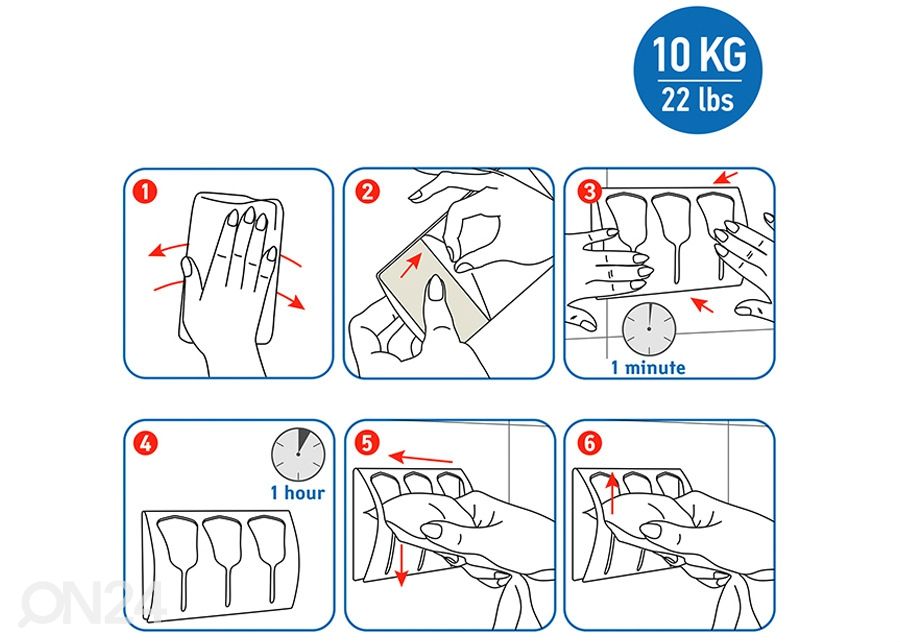 10 KG
22 lbs

1

2

3

1 minute

4

1 hour

5

6

ON24