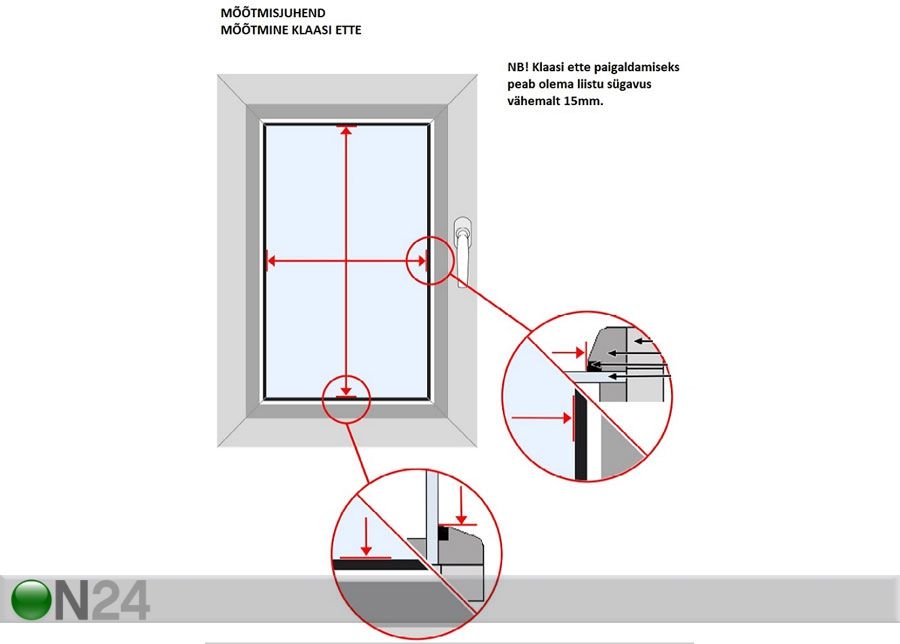 MÕÕTMISJUHEND
MÕÕTMINE KLAASI ETTE

NB! Klaasi ette paigaldamiseks peab olema liistu sügavus vähemalt 15mm.

ON24